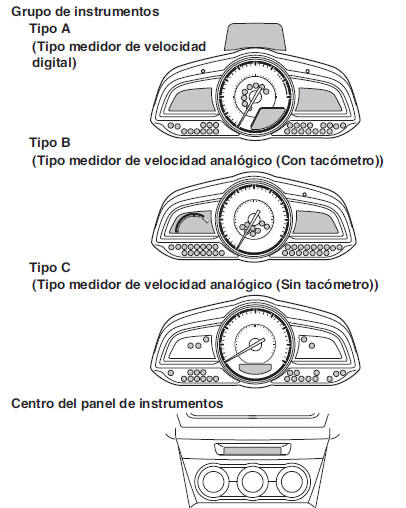 Grupo de instrumentos

Tipo A
(Tipo medidor de velocidad digital)

Tipo B
(Tipo medidor de velocidad analógico (Con tacómetro))

Tipo C
(Tipo medidor de velocidad analógico (Sin tacómetro))

Centro del panel de instrumentos