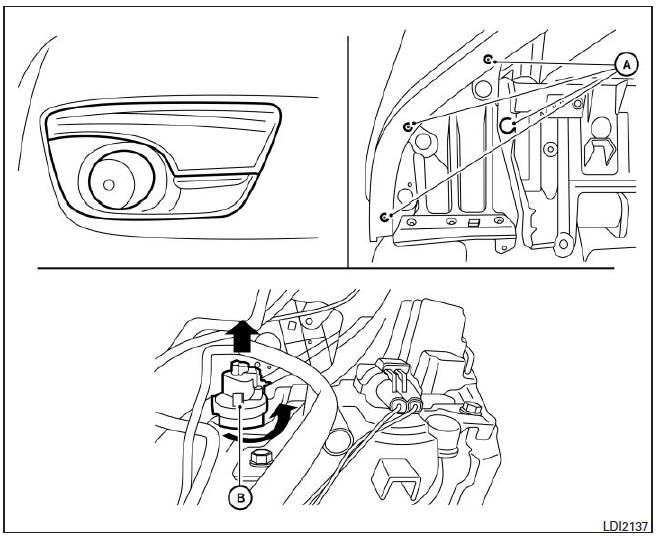 A

B

LDI2137