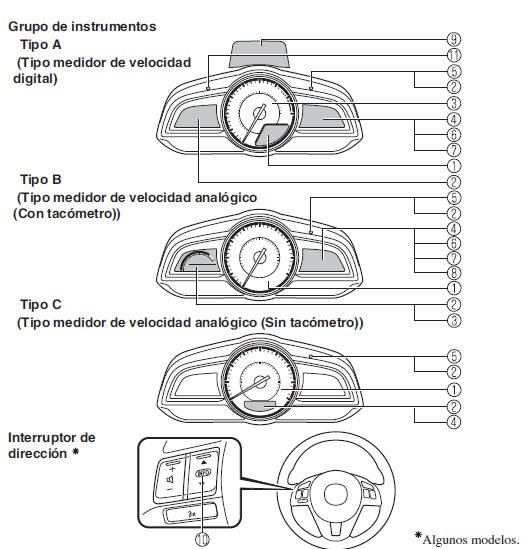 Grupo de instrumentos
Tipo A
(Tipo medidor de velocidad digital)

⑨
⑪
⑤
②
③
④
⑥
⑦
①
②

Tipo B
(Tipo medidor de velocidad analógico (Con tacómetro))

⑤
②
④
⑥
⑦
⑧
①
②
③

Tipo C
(Tipo medidor de velocidad analógico (Sin tacómetro))

⑤
②
①
②
④

Interruptor de dirección *

INFO

⑩

*Algunos modelos.