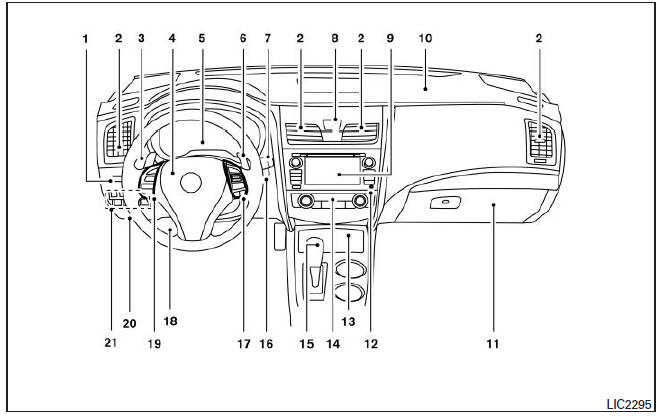 1 2 3 4 5 6 7 2 8 2 9 10 2

21 20 19 18 17 16 15 14 13 12 11

LIC2295